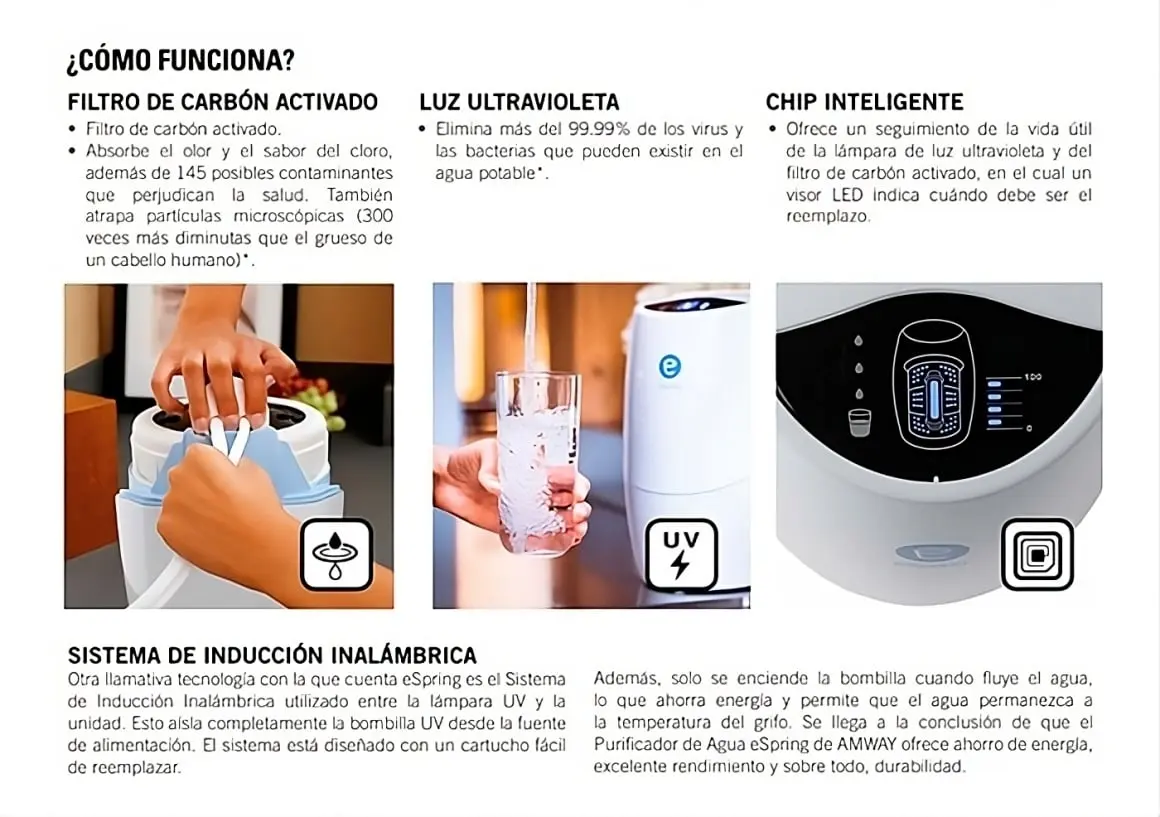 ¿CÓMO FUNCIONA?

FILTRO DE CARBÓN ACTIVADO

• Filtro de carbón activado.
• Absorbe el olor y el sabor del cloro, además de 145 posibles contaminantes que perjudican la salud. También atrapa partículas microscópicas (300 veces más diminutas que el grueso de un cabello humano)*.

LUZ ULTRAVIOLETA

• Elimina más del 99.99% de los virus y las bacterias que pueden existir en el agua potable*.

CHIP INTELIGENTE

• Ofrece un seguimiento de la vida útil de la lámpara de luz ultravioleta y del filtro de carbón activado, en el cual un visor LED indica cuándo debe ser el reemplazo.

UV

100

0

SISTEMA DE INDUCCIÓN INALÁMBRICA

Otra llamativa tecnología con la que cuenta eSpring es el Sistema de Inducción Inalámbrica utilizado entre la lámpara UV y la unidad. Esto aísla completamente la bombilla UV desde la fuente de alimentación. El sistema está diseñado con un cartucho fácil de reemplazar.

Además, solo se enciende la bombilla cuando fluye el agua, lo que ahorra energía y permite que el agua permanezca a la temperatura del grifo. Se llega a la conclusión de que el Purificador de Agua eSpring de AMWAY ofrece ahorro de energía, excelente rendimiento y sobre todo, durabilidad.